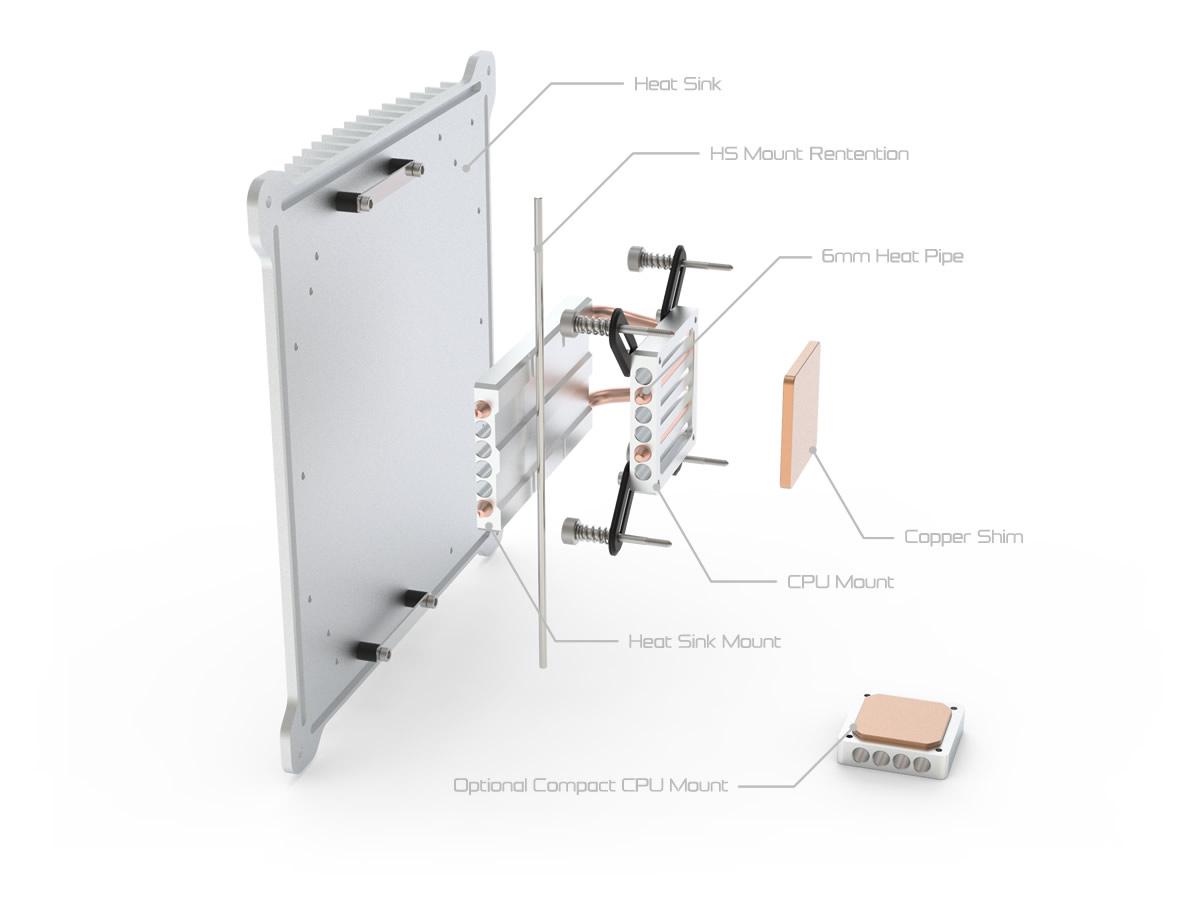 Heat Sink

HS Mount Rentention

6mm Heat Pipe

Copper Shim

CPU Mount

Heat Sink Mount

Optional Compact CPU Mount